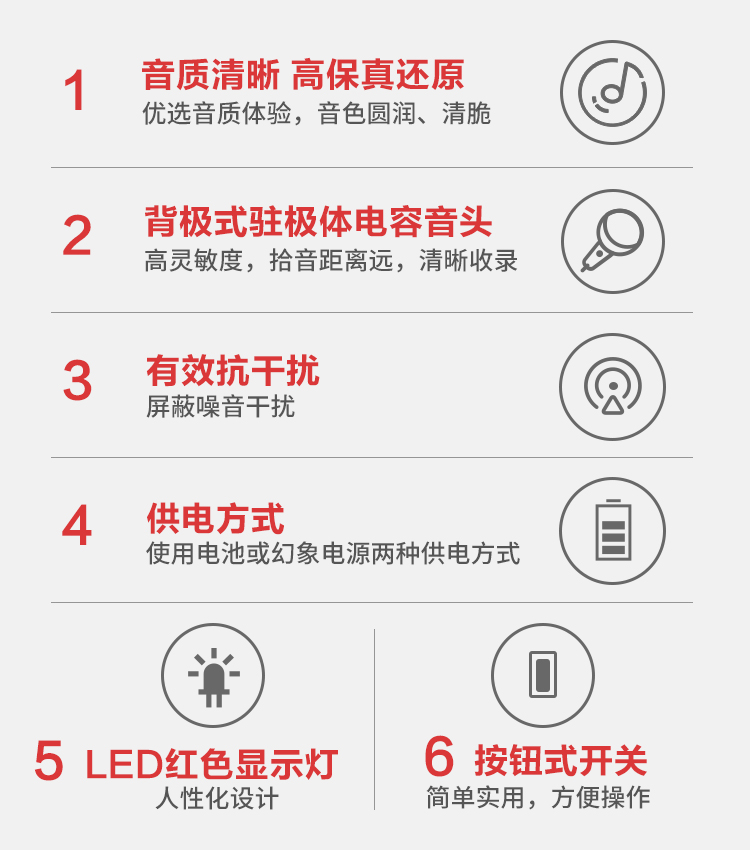 1

音质清晰 高保真还原

优选音质体验，音色圆润、清脆

2

背极式驻极体电容音头

高灵敏度，拾音距离远，清晰收录

3

有效抗干扰

屏蔽噪音干扰

4

供电方式

使用电池或幻象电源两种供电方式

5 LED红色显示灯

人性化设计

6 按钮式开关

简单实用，方便操作